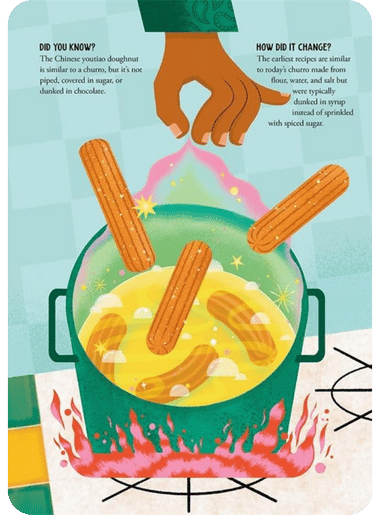 DID YOU KNOW?
The Chinese youtiao doughnut is similar to a churro, but it's not piped, covered in sugar, or dunked in chocolate.

HOW DID IT CHANGE?
The earliest recipes are similar to today's churro made from flour, water, and salt but were typically dunked in syrup instead of sprinkled with spiced sugar.